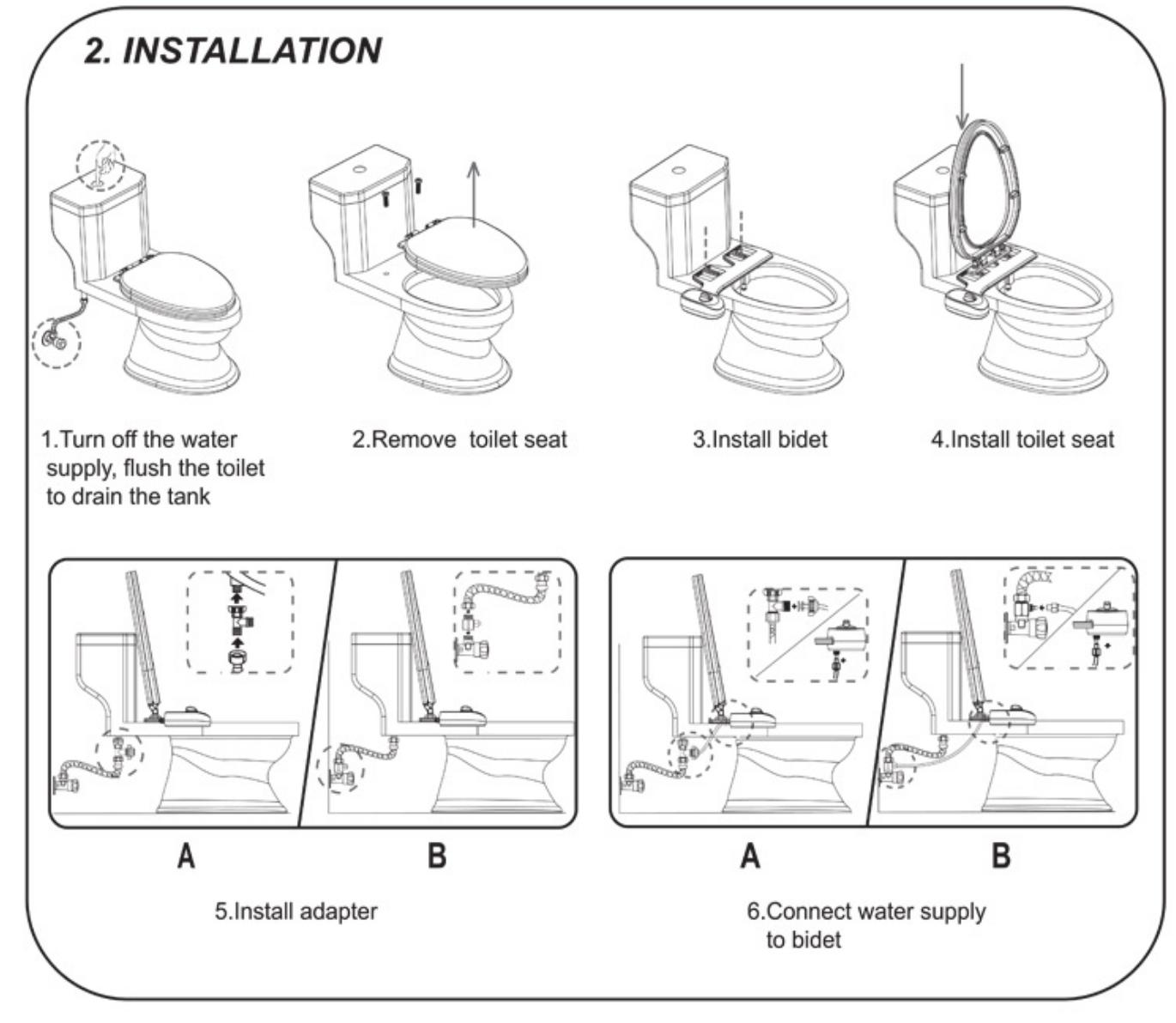 2. INSTALLATION

1.Turn off the water supply, flush the toilet to drain the tank

2.Remove toilet seat

3.Install bidet

4.Install toilet seat

A

B

5.Install adapter

A

B

6.Connect water supply to bidet