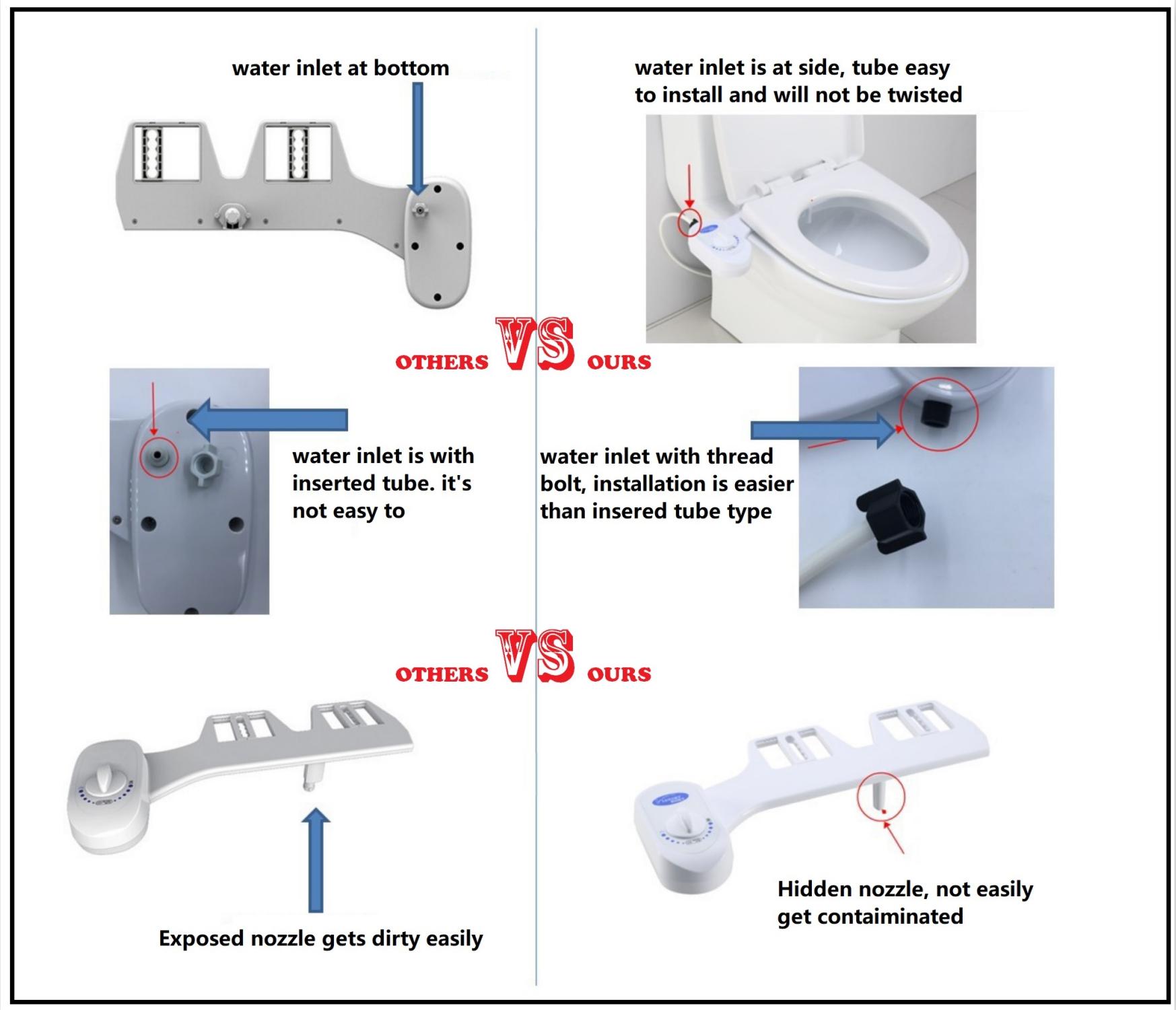 water inlet at bottom

water inlet is at side, tube easy to install and will not be twisted

OTHERS VS OURS

water inlet is with inserted tube. it's not easy to

water inlet with thread bolt, installation is easier than insered tube type

OTHERS VS OURS

Exposed nozzle gets dirty easily

Hidden nozzle, not easily get contaiminated