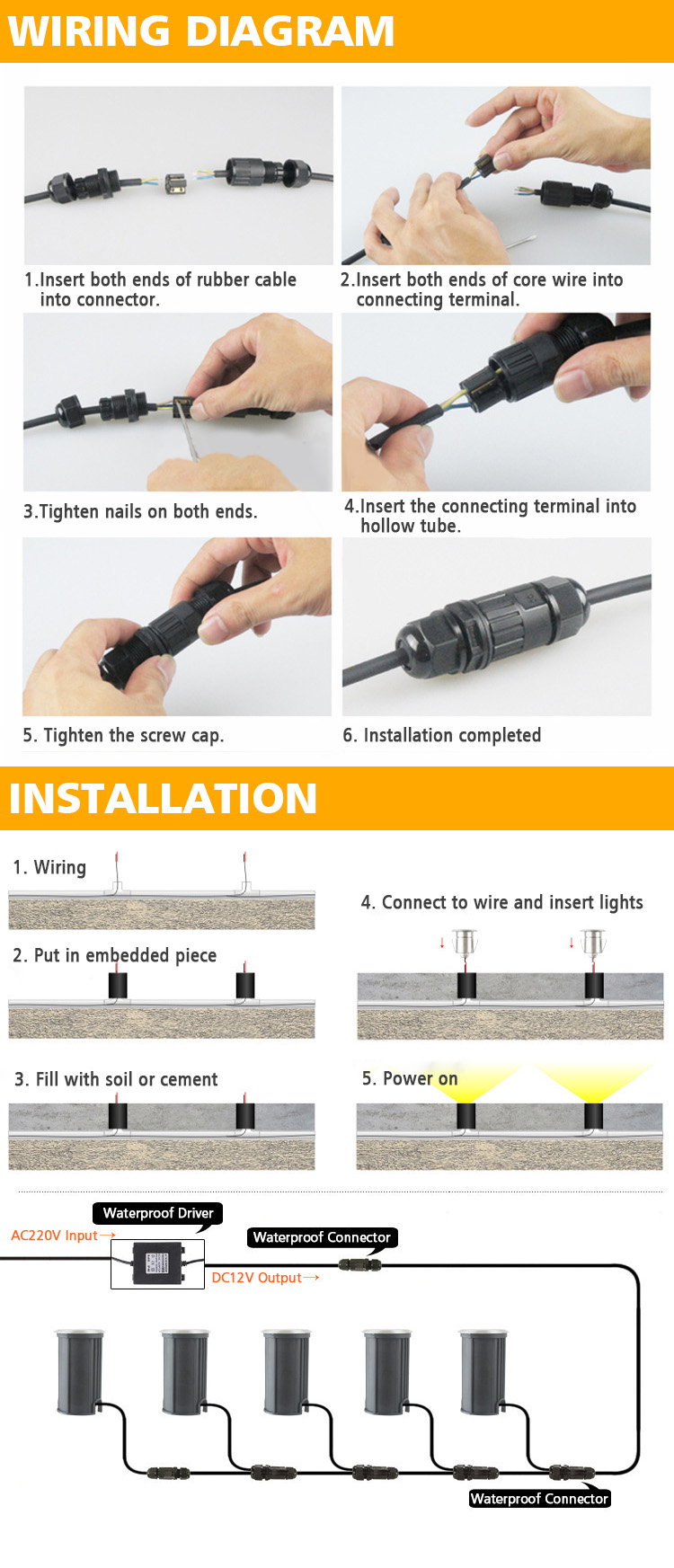 WIRING DIAGRAM

1.Insert both ends of rubber cable into connector.

2.Insert both ends of core wire into connecting terminal.

3.Tighten nails on both ends.

4.Insert the connecting terminal into hollow tube.

5. Tighten the screw cap.

6. Installation completed

INSTALLATION

1. Wiring

2. Put in embedded piece

3. Fill with soil or cement

4. Connect to wire and insert lights

5. Power on

Waterproof Driver

AC220V Input→

Waterproof Connector

DC12V Output→

Waterproof Connector